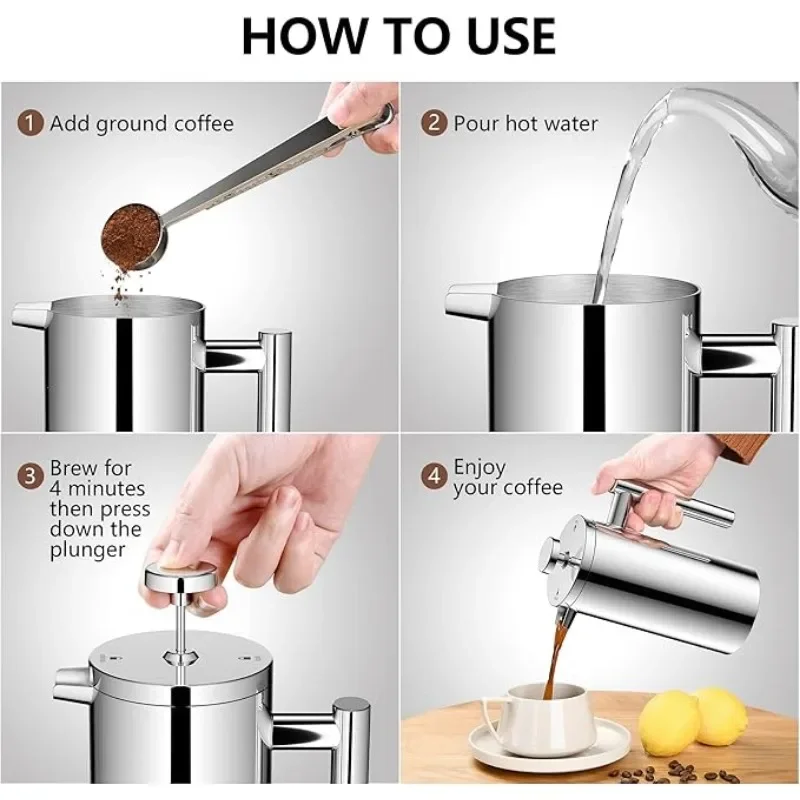 HOW TO USE

1 Add ground coffee

2 Pour hot water

3 Brew for 4 minutes then press down the plunger

4 Enjoy your coffee