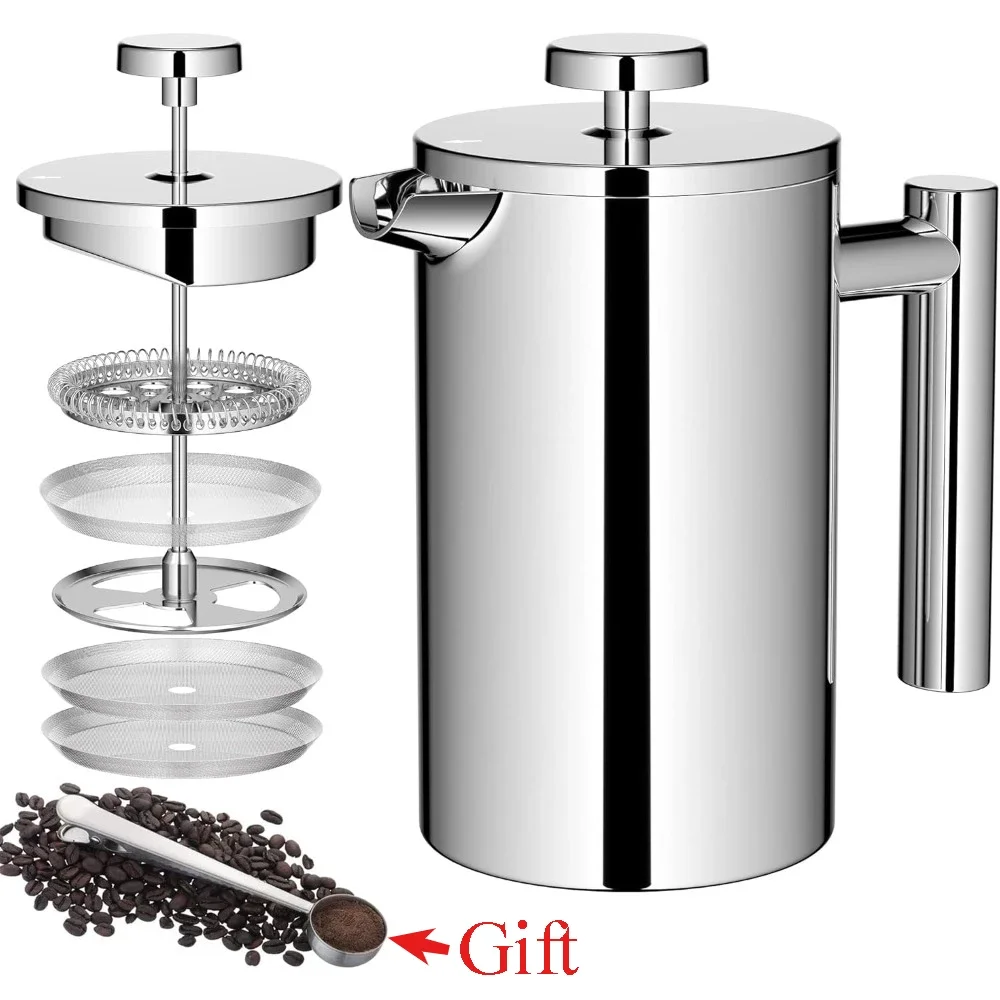 Gift